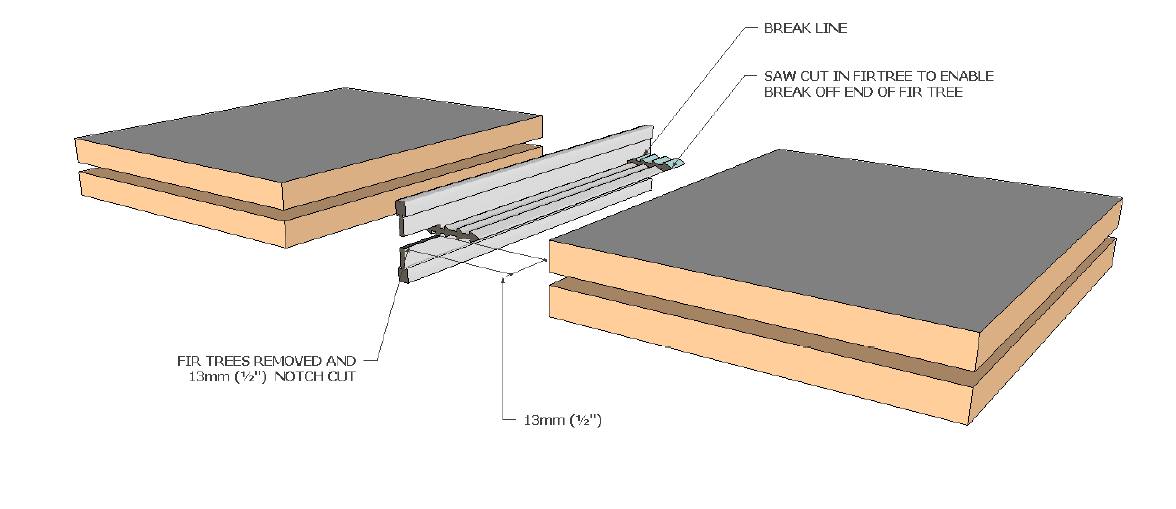 BREAK LINE

SAW CUT IN FIRTREE TO ENABLE BREAK OFF END OF FIR TREE

FIR TREES REMOVED AND 13mm (½") NOTCH CUT

13mm (½")